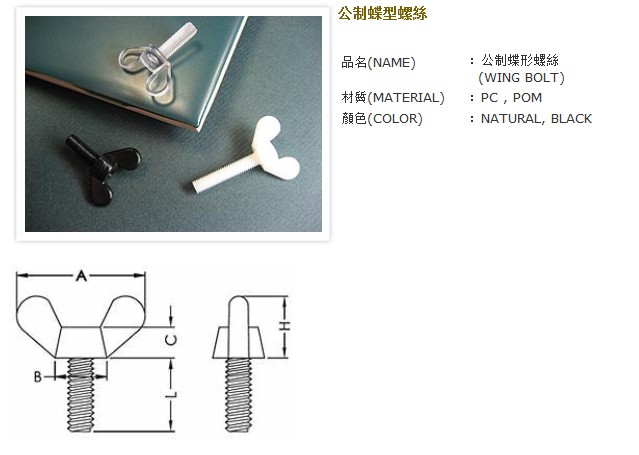 公制蝶型螺絲

品名(NAME) : 公制蝶形螺絲 (WING BOLT)
材質(MATERIAL) : PC , POM
顏色(COLOR) : NATURAL, BLACK

A
C
B
L
H